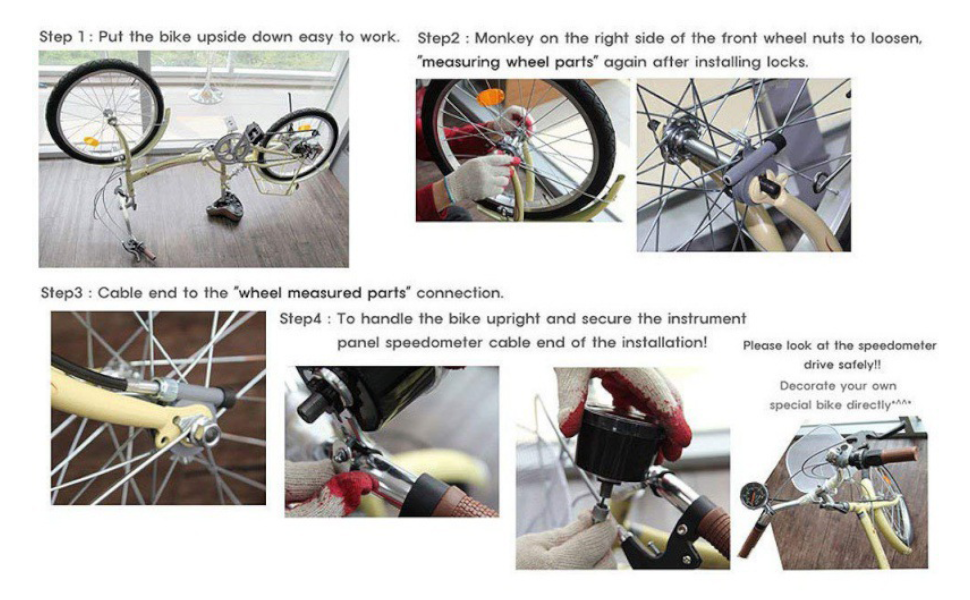 Step 1 : Put the bike upside down easy to work.

Step2 : Monkey on the right side of the front wheel nuts to loosen, "measuring wheel parts" again after installing locks.

Step3 : Cable end to the "wheel measured parts" connection.

Step4 : To handle the bike upright and secure the instrument panel speedometer cable end of the installation!

Please look at the speedometer drive safely!!
Decorate your own special bike directly*^^*