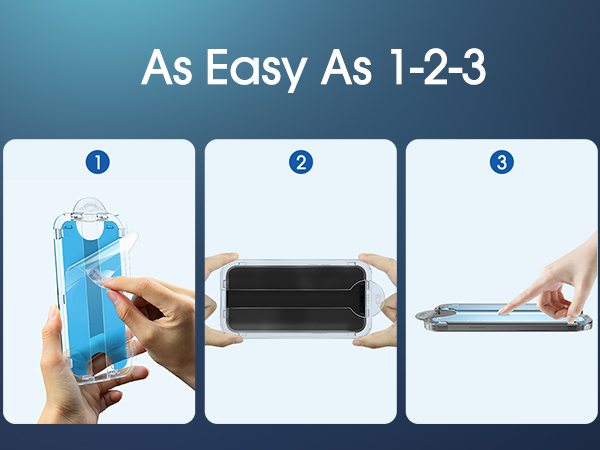 As Easy As 1-2-3

1

2

3