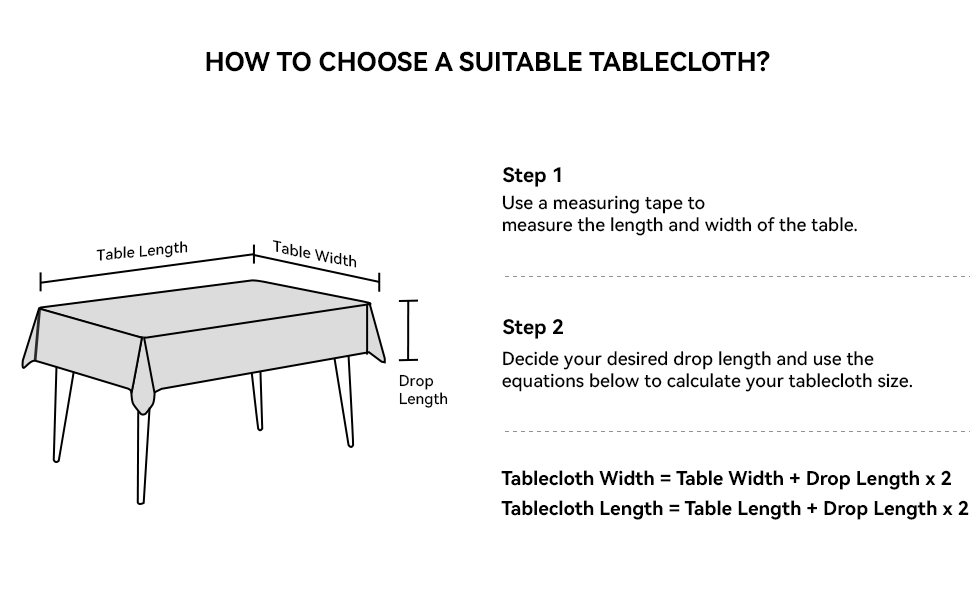 HOW TO CHOOSE A SUITABLE TABLECLOTH?

Table Length

Table Width

Drop Length

Step 1
Use a measuring tape to
measure the length and width of the table.

Step 2
Decide your desired drop length and use the equations below to calculate your tablecloth size.

Tablecloth Width = Table Width + Drop Length x 2
Tablecloth Length = Table Length + Drop Length x 2