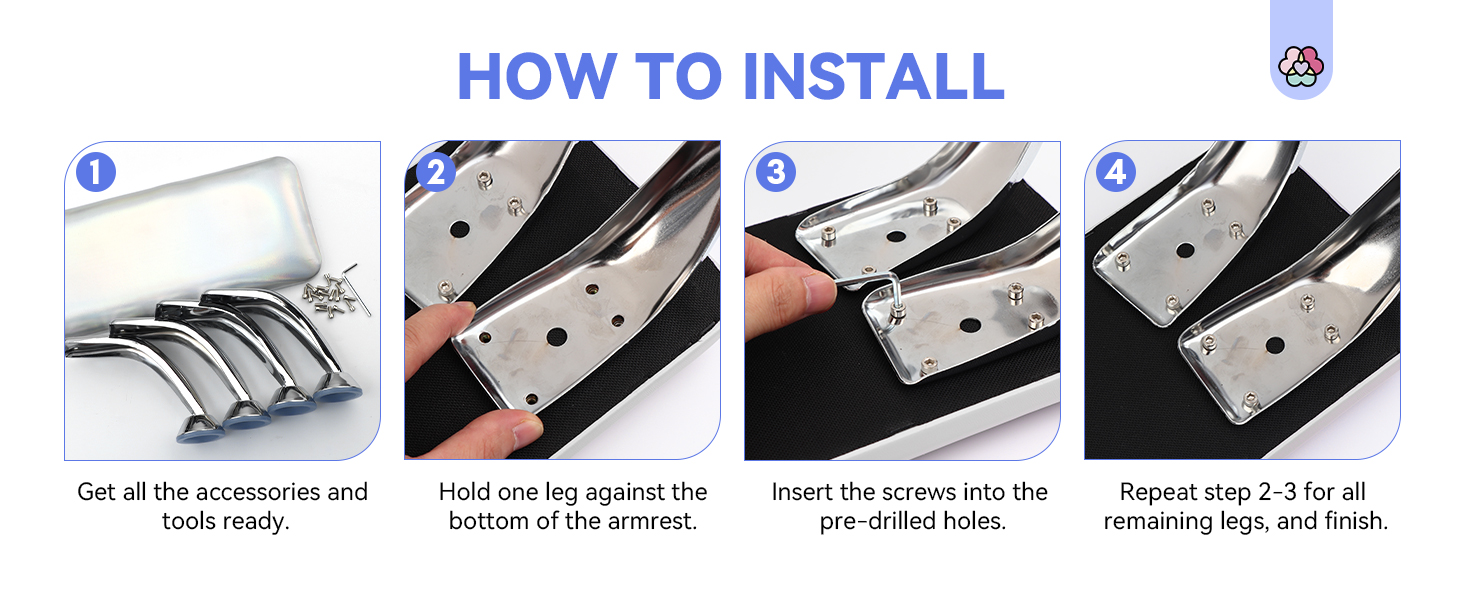 HOW TO INSTALL

1

Get all the accessories and tools ready.

2

Hold one leg against the bottom of the armrest.

3

Insert the screws into the pre-drilled holes.

4

Repeat step 2-3 for all remaining legs, and finish.