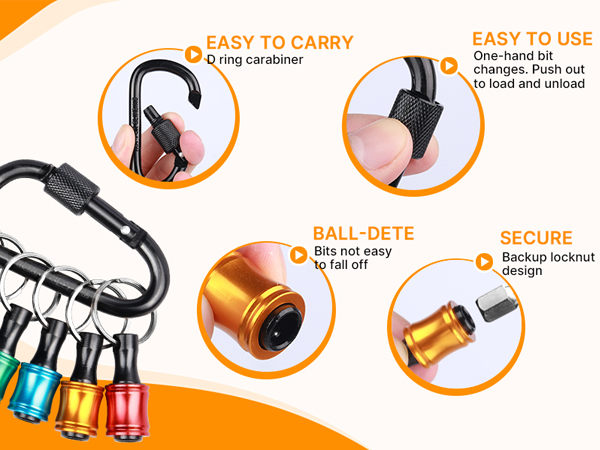 EASY TO CARRY
D ring carabiner

EASY TO USE
One-hand bit changes. Push out to load and unload

BALL-DETE
Bits not easy to fall off

SECURE
Backup locknut design