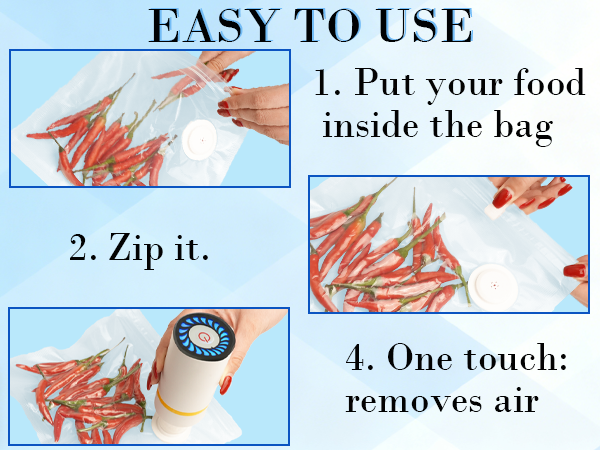 EASY TO USE

1. Put your food inside the bag

2. Zip it.

4. One touch: removes air