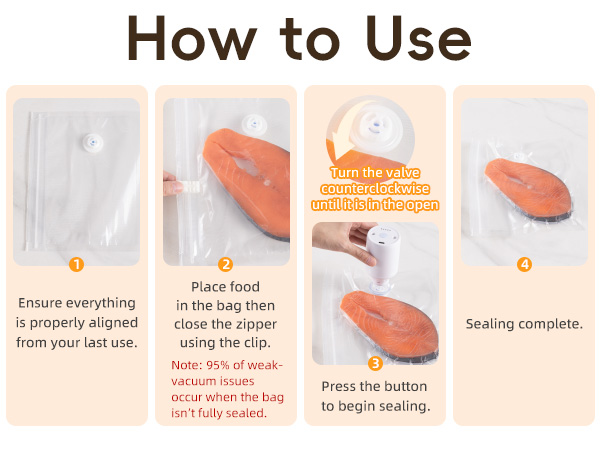 How to Use

1

Ensure everything is properly aligned from your last use.

2

Place food in the bag then close the zipper using the clip.

Note: 95% of weak-vacuum issues occur when the bag isn't fully sealed.

Turn the valve counterclockwise until it is in the open

3

Press the button to begin sealing.

4

Sealing complete.