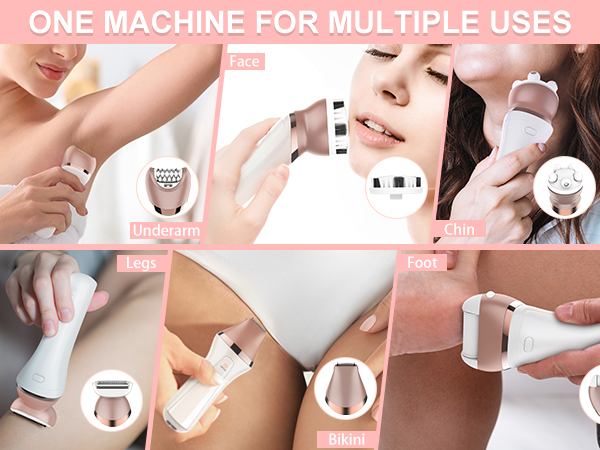 ONE MACHINE FOR MULTIPLE USES

Underarm

Face

Chin

Legs

Bikini

Foot