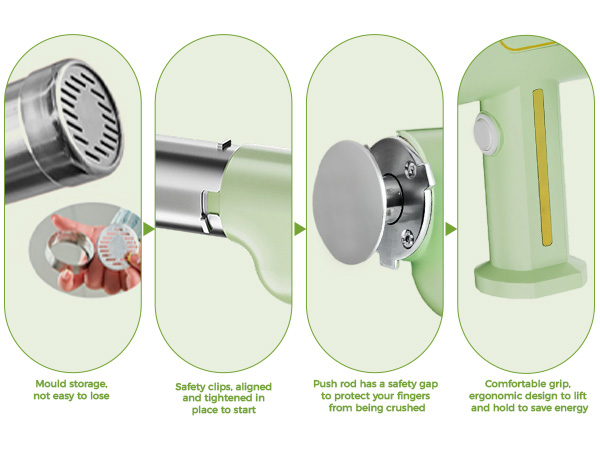 Mould storage, not easy to lose

Safety clips, aligned and tightened in place to start

Push rod has a safety gap to protect your fingers from being crushed

Comfortable grip, ergonomic design to lift and hold to save energy