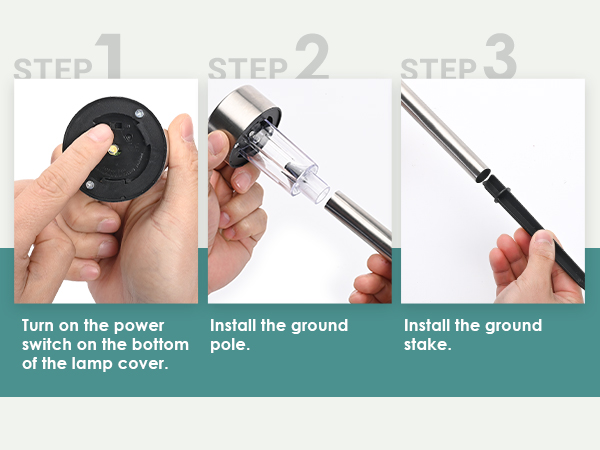 STEP 1

Turn on the power switch on the bottom of the lamp cover.

STEP 2

Install the ground pole.

STEP 3

Install the ground stake.