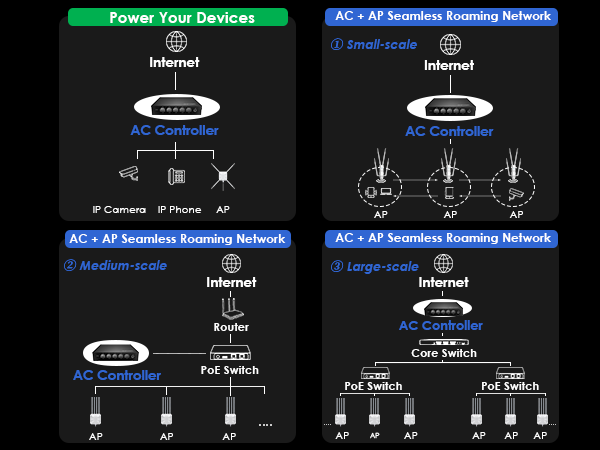 Power Your Devices

Internet

AC Controller

IP Camera IP Phone AP

AC + AP Seamless Roaming Network

① Small-scale

Internet

AC Controller

AP AP AP

AC + AP Seamless Roaming Network

② Medium-scale

Internet

Router

AC Controller

PoE Switch

AP AP AP ....

AC + AP Seamless Roaming Network

③ Large-scale

Internet

AC Controller

Core Switch

PoE Switch PoE Switch

.... AP AP AP AP AP AP ....