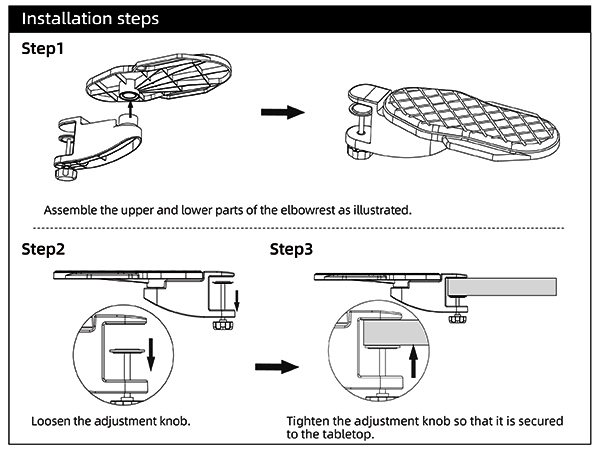 Installation steps

Step1

Assemble the upper and lower parts of the elbowrest as illustrated.

Step2

Loosen the adjustment knob.

Step3

Tighten the adjustment knob so that it is secured to the tabletop.