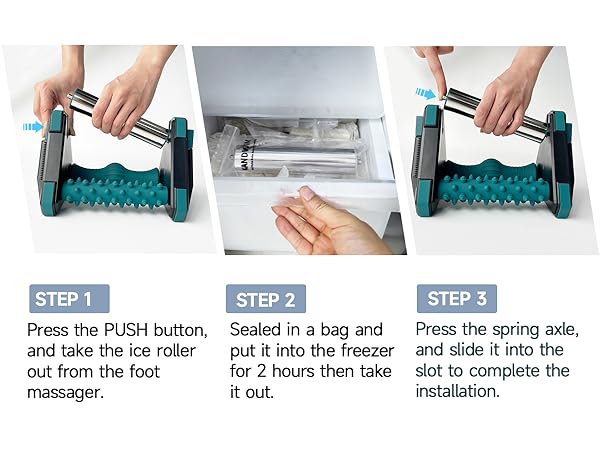 STEP 1
Press the PUSH button, and take the ice roller out from the foot massager.

STEP 2
Sealed in a bag and put it into the freezer for 2 hours then take it out.

STEP 3
Press the spring axle, and slide it into the slot to complete the installation.