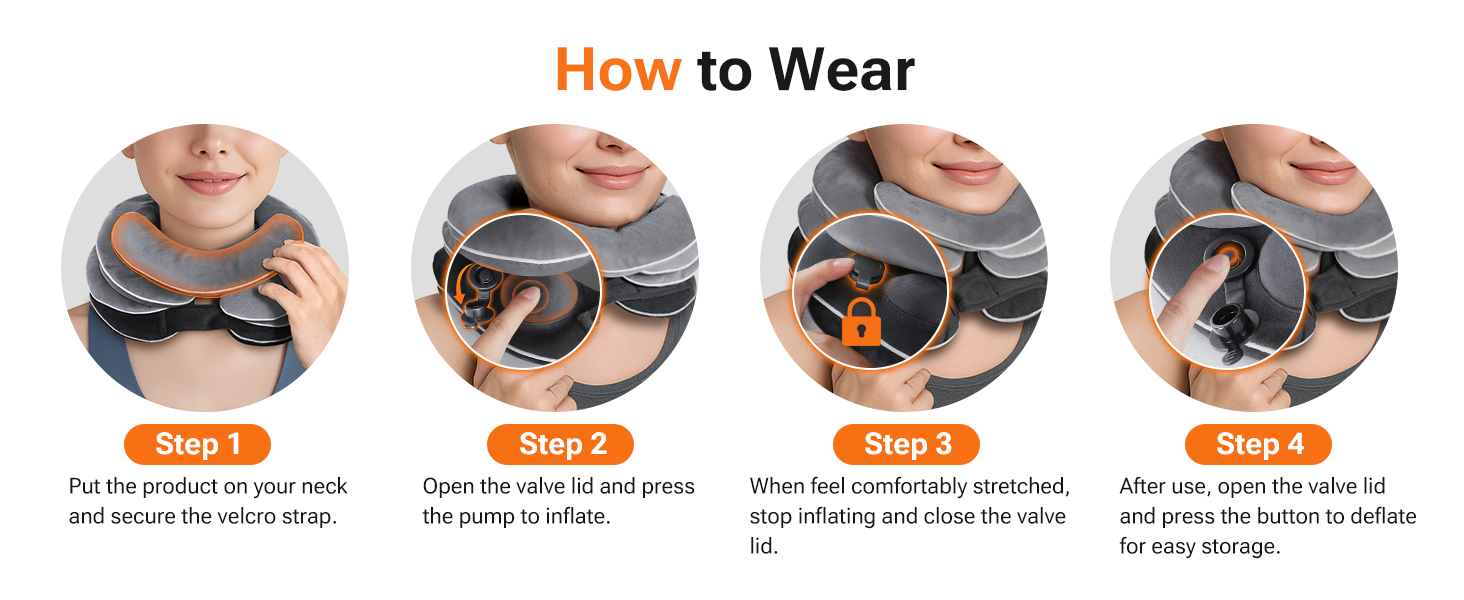 How to Wear

Step 1
Put the product on your neck and secure the velcro strap.

Step 2
Open the valve lid and press the pump to inflate.

Step 3
When feel comfortably stretched, stop inflating and close the valve lid.

Step 4
After use, open the valve lid and press the button to deflate for easy storage.