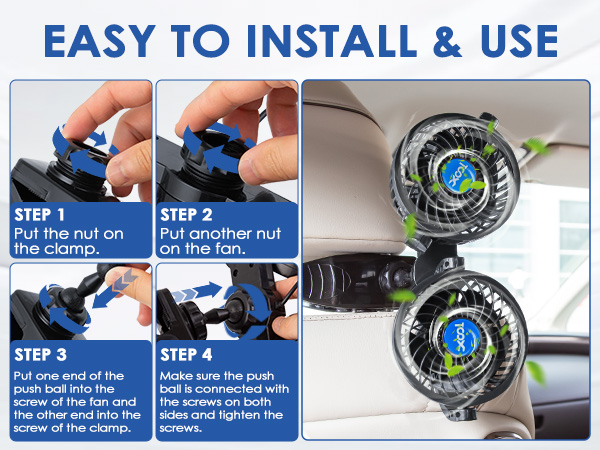 EASY TO INSTALL & USE

STEP 1
Put the nut on the clamp.

STEP 2
Put another nut on the fan.

STEP 3
Put one end of the push ball into the screw of the fan and the other end into the screw of the clamp.

STEP 4
Make sure the push ball is connected with the screws on both sides and tighten the screws.

XOOL

XOOL