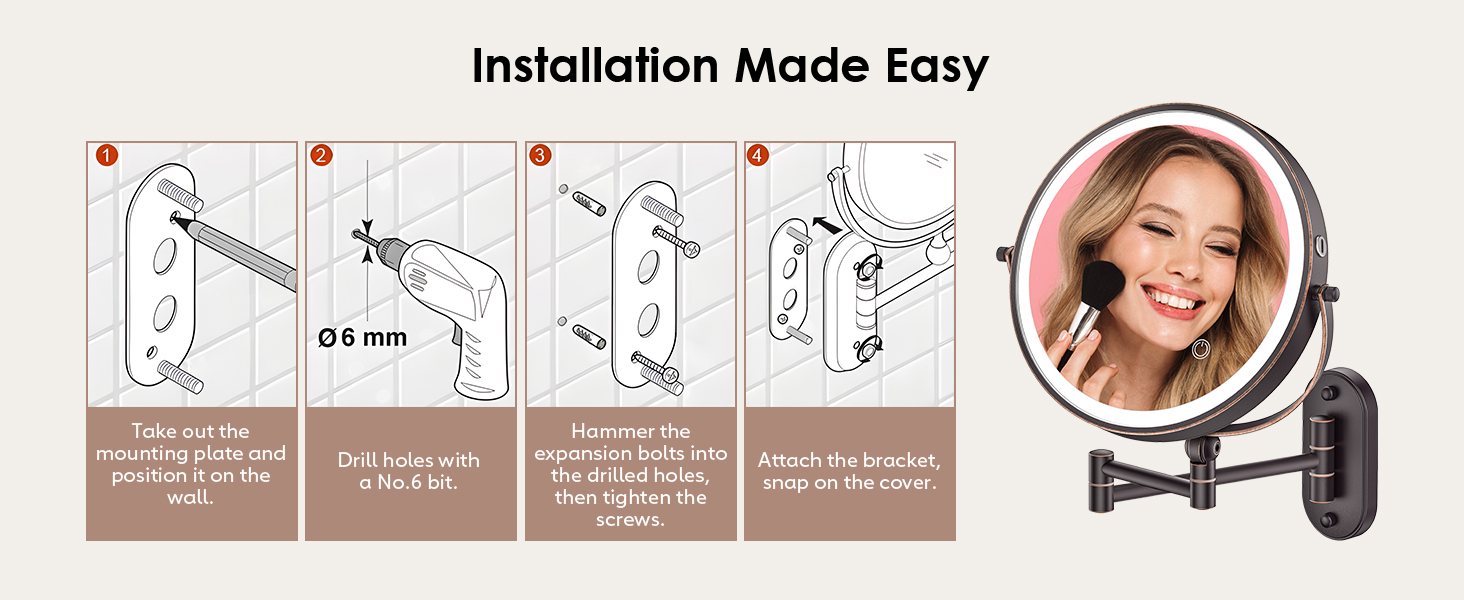 Installation Made Easy

1

Take out the mounting plate and position it on the wall.

2

Ø6 mm

Drill holes with a No.6 bit.

3

Hammer the expansion bolts into the drilled holes, then tighten the screws.

4

Attach the bracket, snap on the cover.