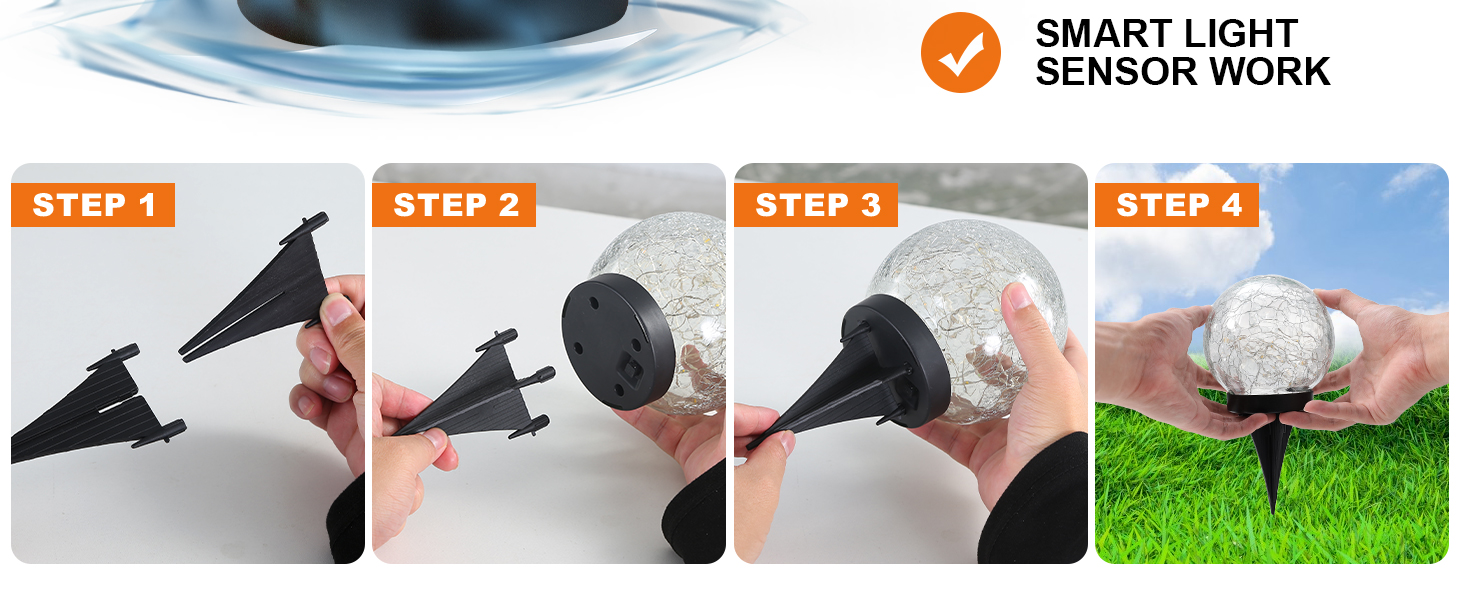 SMART LIGHT SENSOR WORK

STEP 1

STEP 2

STEP 3

STEP 4