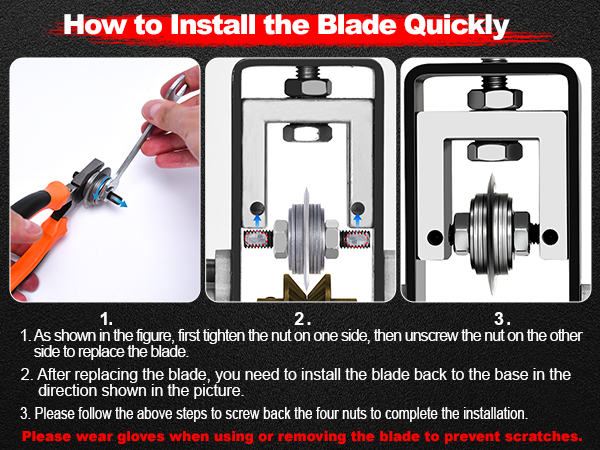 How to Install the Blade Quickly

1.

2.

3.

1. As shown in the figure, first tighten the nut on one side, then unscrew the nut on the other side to replace the blade.

2. After replacing the blade, you need to install the blade back to the base in the direction shown in the picture.

3. Please follow the above steps to screw back the four nuts to complete the installation.

Please wear gloves when using or removing the blade to prevent scratches.