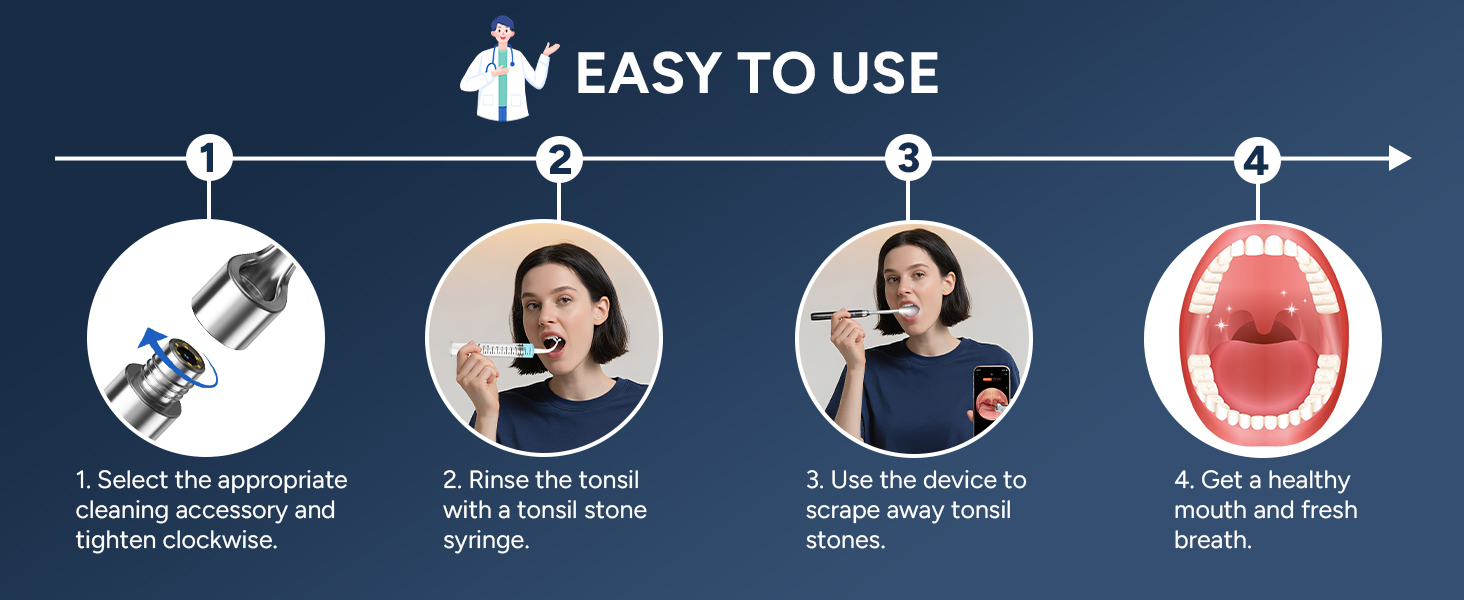 EASY TO USE

1

2

3

4

1. Select the appropriate cleaning accessory and tighten clockwise.

2. Rinse the tonsil with a tonsil stone syringe.

3. Use the device to scrape away tonsil stones.

4. Get a healthy mouth and fresh breath.