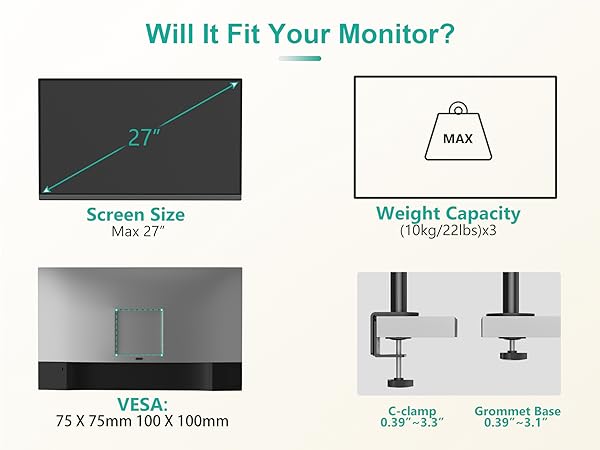 Will It Fit Your Monitor?

27"

Screen Size
Max 27"

MAX

Weight Capacity
(10kg/22lbs)x3

VESA:
75 X 75mm 100 X 100mm

C-clamp
0.39"~3.3"

Grommet Base
0.39"~3.1"