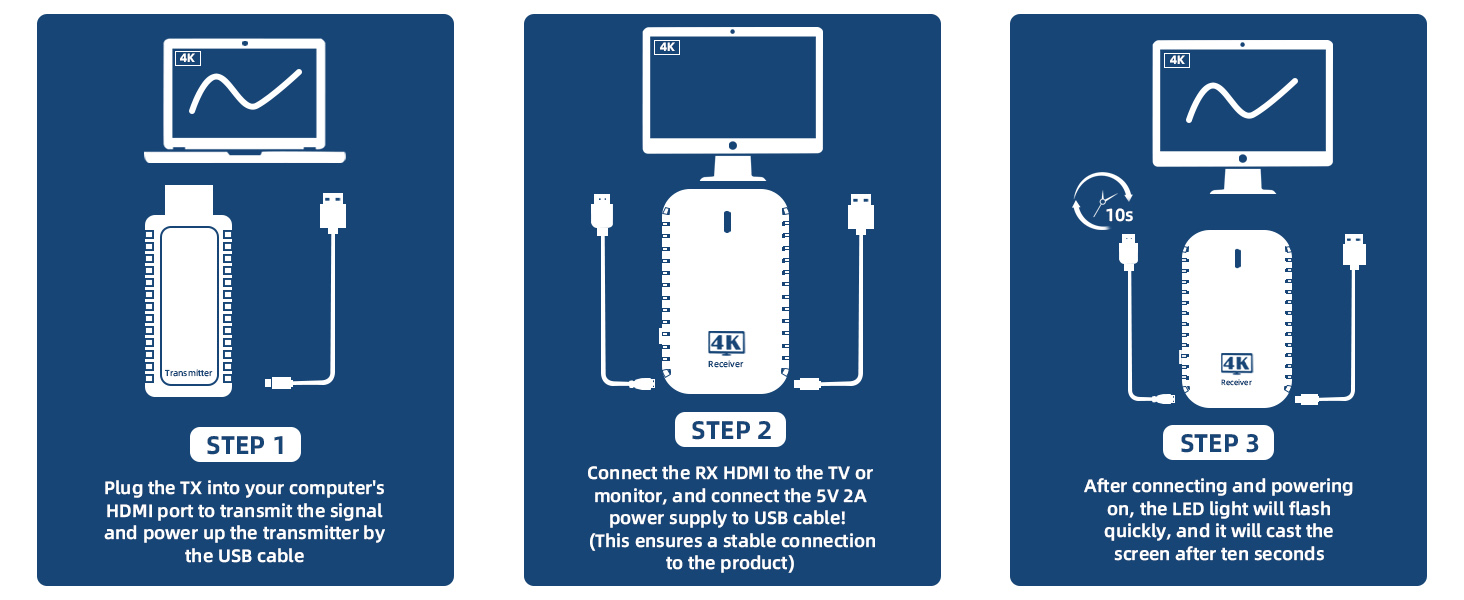 4K

Transmitter

STEP 1

Plug the TX into your computer's HDMI port to transmit the signal and power up the transmitter by the USB cable

4K

4K

Receiver

STEP 2

Connect the RX HDMI to the TV or monitor, and connect the 5V 2A power supply to USB cable!
(This ensures a stable connection to the product)

4K

10s

4K

Receiver

STEP 3

After connecting and powering on, the LED light will flash quickly, and it will cast the screen after ten seconds