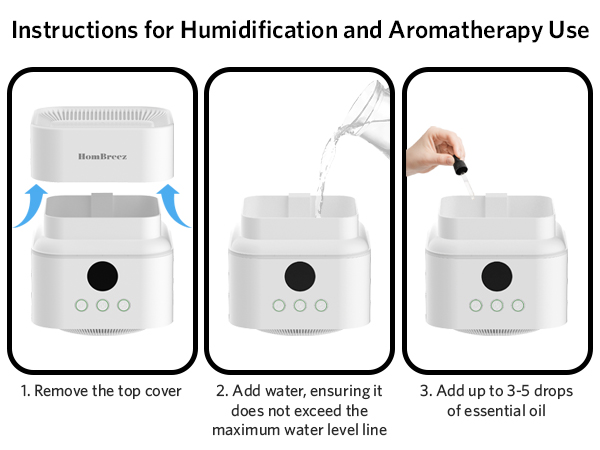 Instructions for Humidification and Aromatherapy Use

HomBreez

1. Remove the top cover

2. Add water, ensuring it does not exceed the maximum water level line

3. Add up to 3-5 drops of essential oil