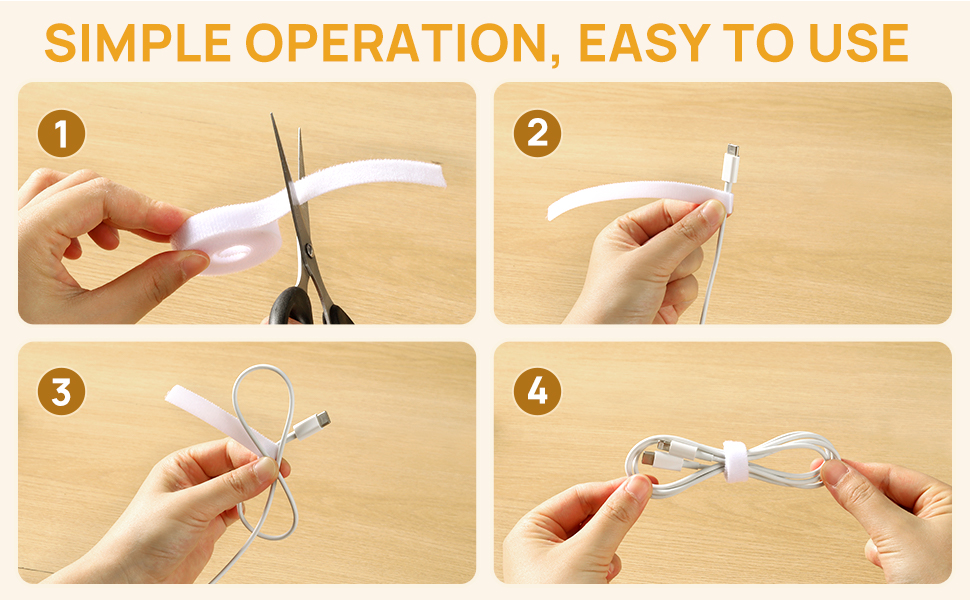 SIMPLE OPERATION, EASY TO USE

1

2

3

4