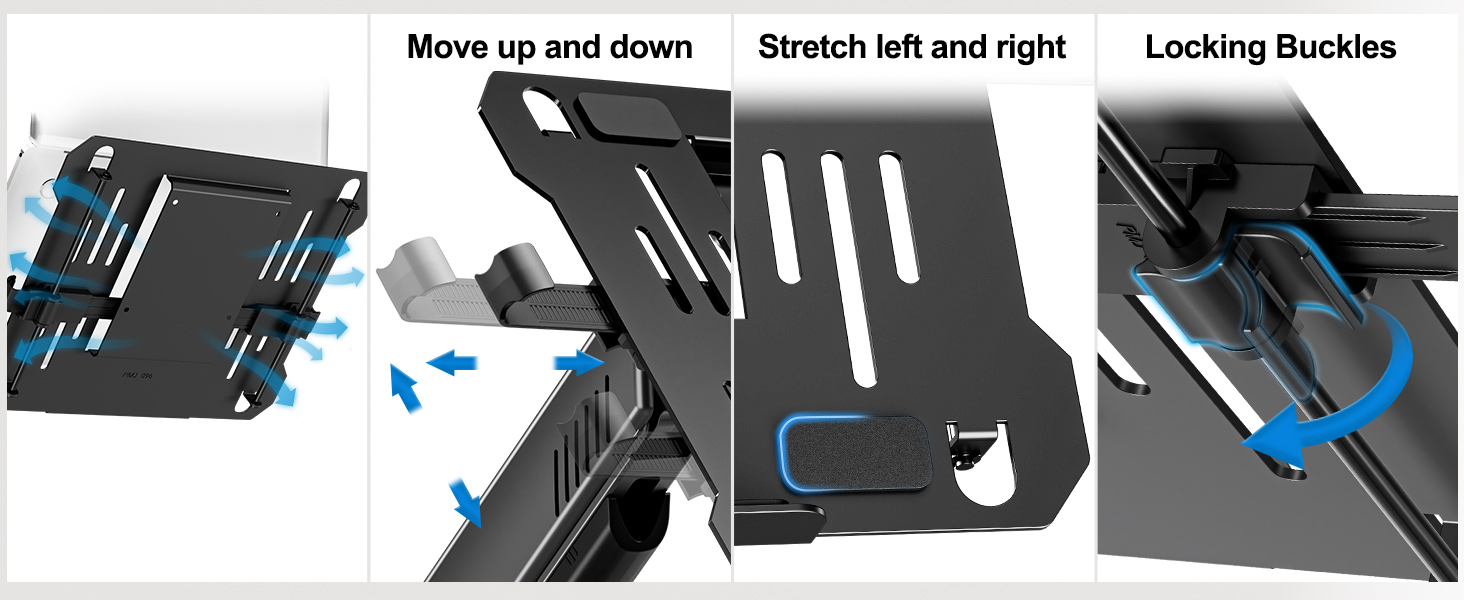 Move up and down

Stretch left and right

Locking Buckles