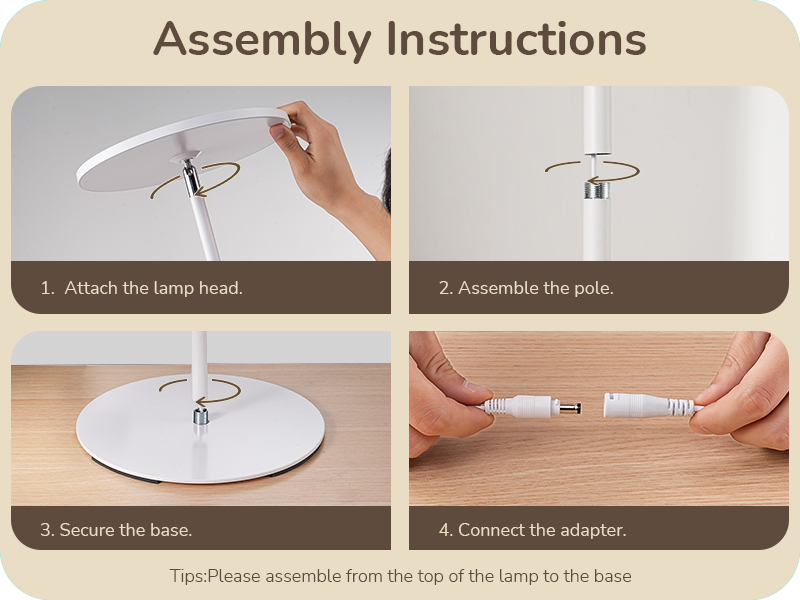 Assembly Instructions

1. Attach the lamp head.

2. Assemble the pole.

3. Secure the base.

4. Connect the adapter.

Tips:Please assemble from the top of the lamp to the base