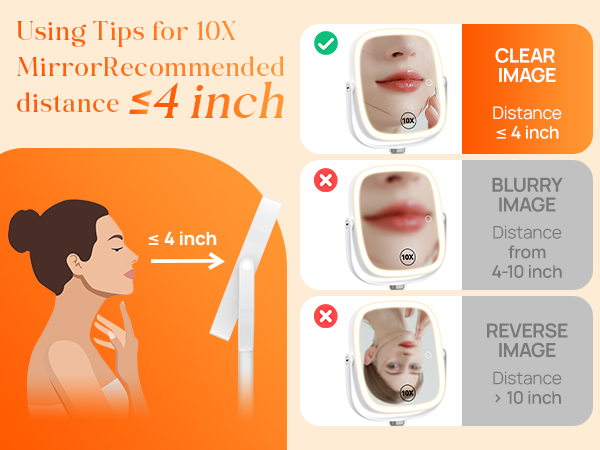 Using Tips for 10X MirrorRecommended distance ≤4 inch

≤ 4 inch

10X

CLEAR IMAGE

Distance ≤ 4 inch

10X

BLURRY IMAGE

Distance from 4-10 inch

10X

REVERSE IMAGE

Distance > 10 inch