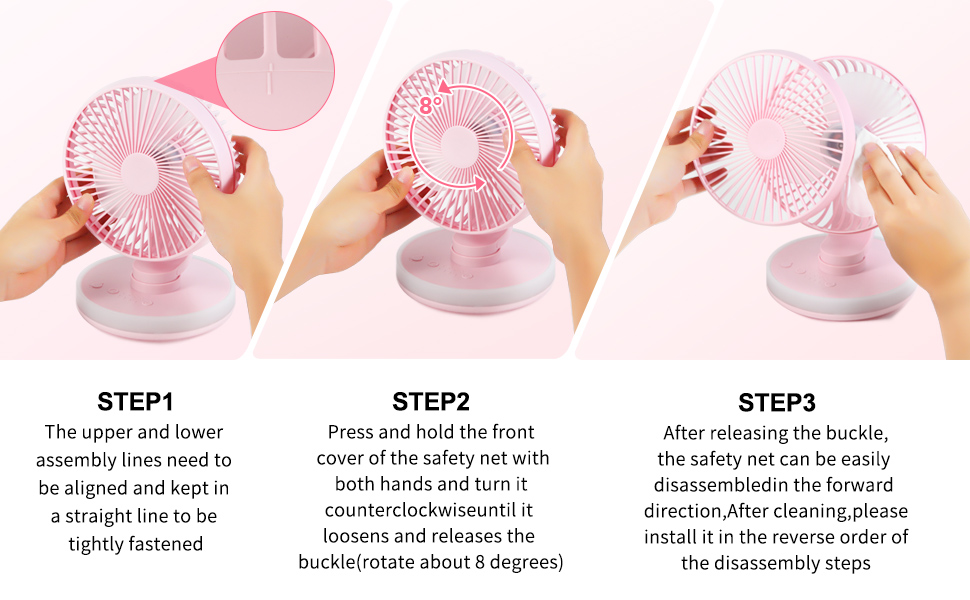 8°

STEP1
The upper and lower assembly lines need to be aligned and kept in a straight line to be tightly fastened

STEP2
Press and hold the front cover of the safety net with both hands and turn it counterclockwiseuntil it loosens and releases the buckle(rotate about 8 degrees)

STEP3
After releasing the buckle, the safety net can be easily disassembledin the forward direction,After cleaning,please install it in the reverse order of the disassembly steps