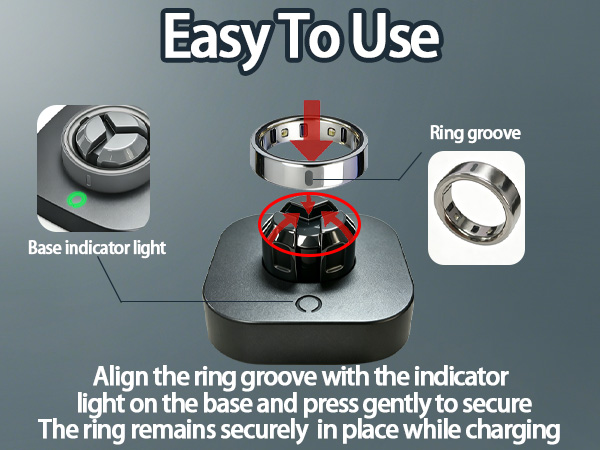 Easy To Use

Ring groove

Base indicator light

Align the ring groove with the indicator light on the base and press gently to secure
The ring remains securely in place while charging