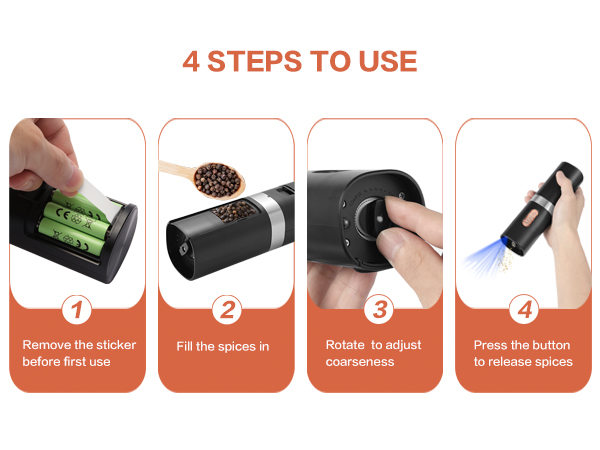 4 STEPS TO USE

1
Remove the sticker before first use

2
Fill the spices in

3
Rotate to adjust coarseness

4
Press the button to release spices