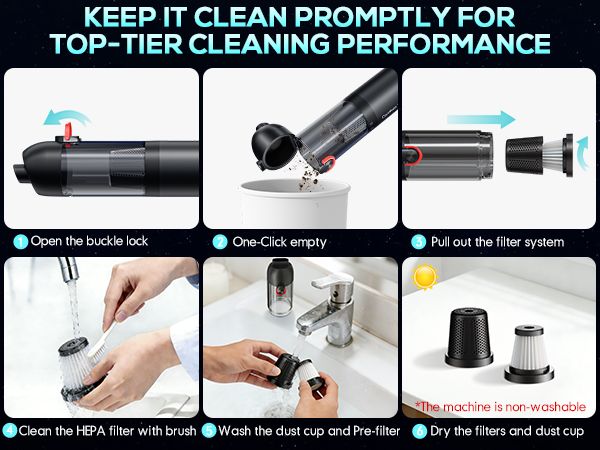 KEEP IT CLEAN PROMPTLY FOR TOP-TIER CLEANING PERFORMANCE

1 Open the buckle lock

2 One-Click empty

3 Pull out the filter system

4 Clean the HEPA filter with brush

5 Wash the dust cup and Pre-filter

*The machine is non-washable

6 Dry the filters and dust cup