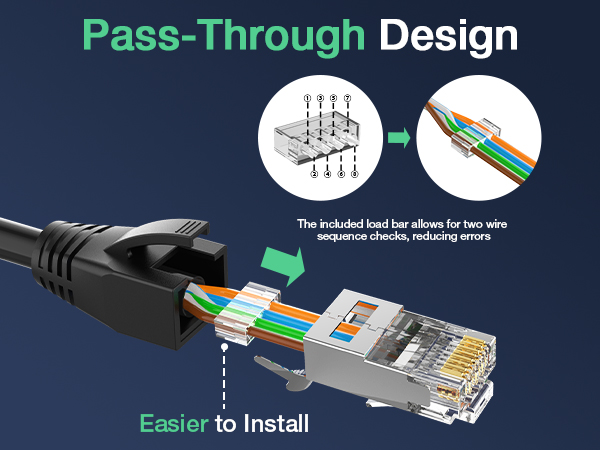 Pass-Through Design

①
③
⑤
⑦
②
④
⑥
⑧

The included load bar allows for two wire sequence checks, reducing errors

Easier to Install