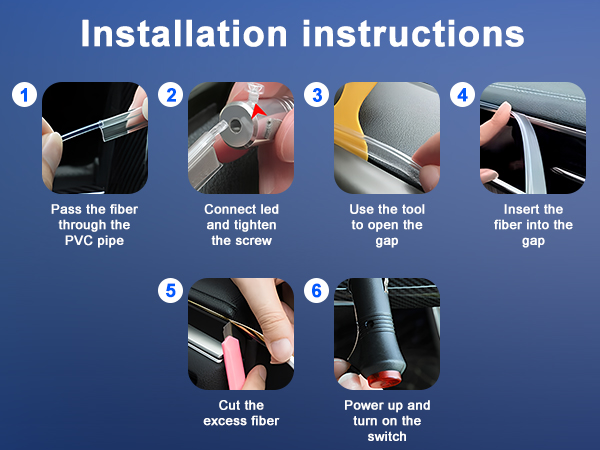 Installation instructions

1
Pass the fiber through the PVC pipe

2
Connect led and tighten the screw

3
Use the tool to open the gap

4
Insert the fiber into the gap

5
Cut the excess fiber

6
Power up and turn on the switch