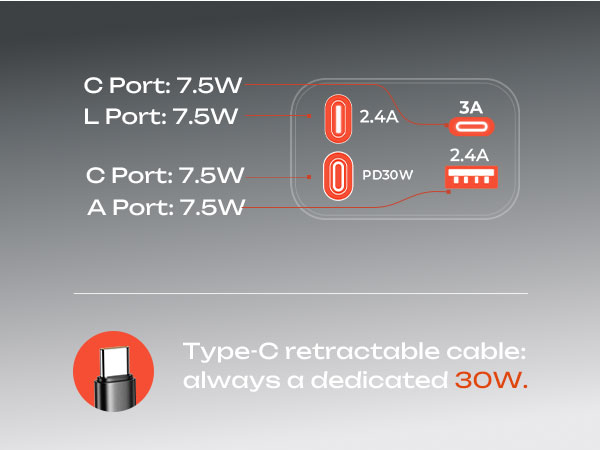 C Port: 7.5W
L Port: 7.5W
C Port: 7.5W
A Port: 7.5W

2.4A
3A
PD30W
2.4A

Type-C retractable cable: always a dedicated 30W.