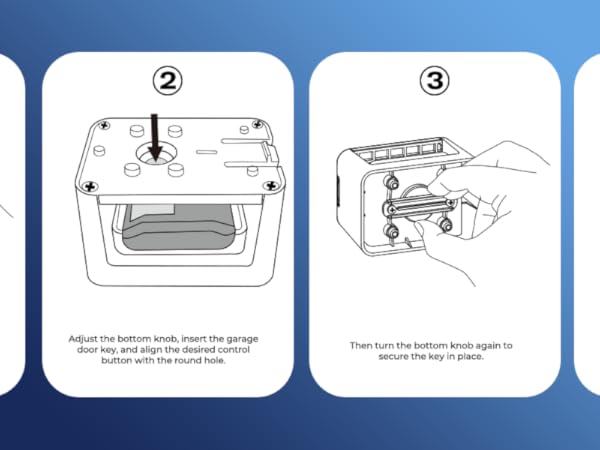 ②

Adjust the bottom knob, insert the garage door key, and align the desired control button with the round hole.

③

Then turn the bottom knob again to secure the key in place.