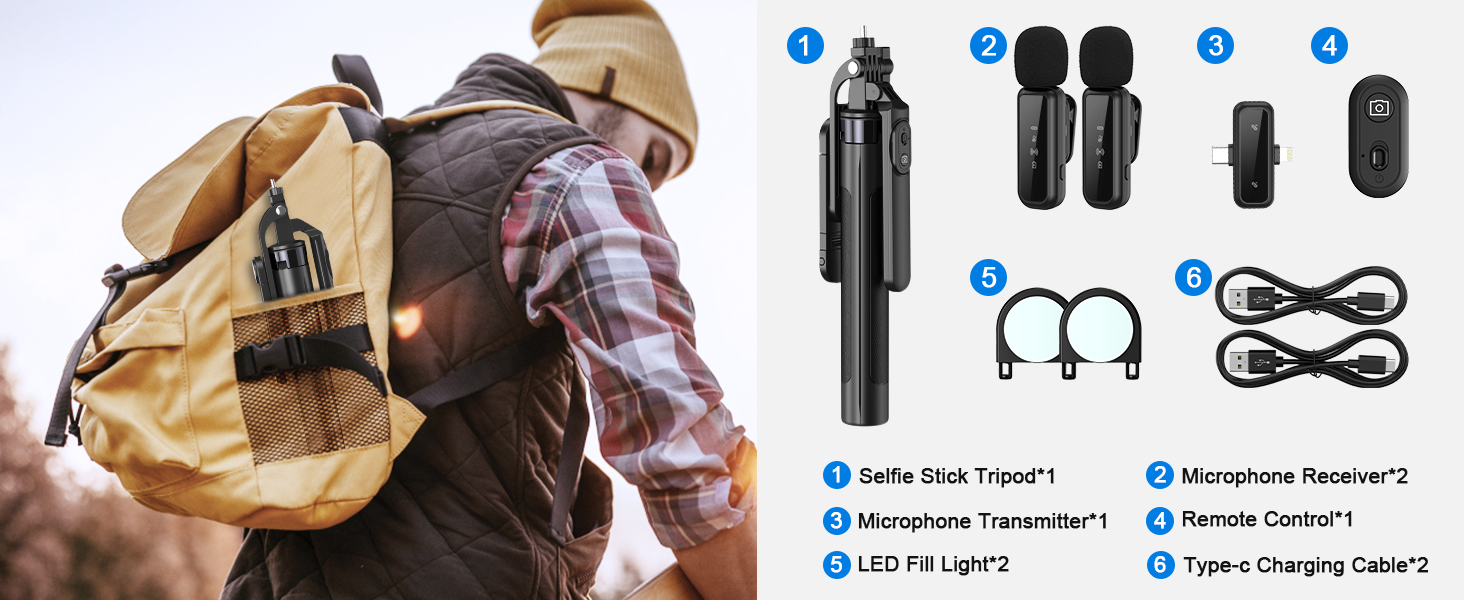 1 2 3 4

5 6

1 Selfie Stick Tripod*1
2 Microphone Receiver*2
3 Microphone Transmitter*1
4 Remote Control*1
5 LED Fill Light*2
6 Type-c Charging Cable*2