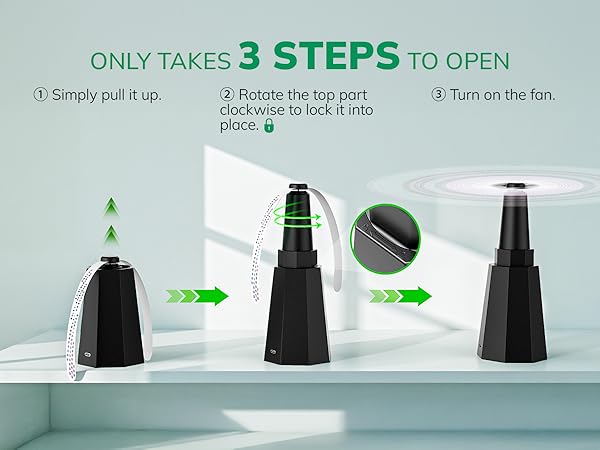 ONLY TAKES 3 STEPS TO OPEN

① Simply pull it up.

② Rotate the top part clockwise to lock it into place.

③ Turn on the fan.