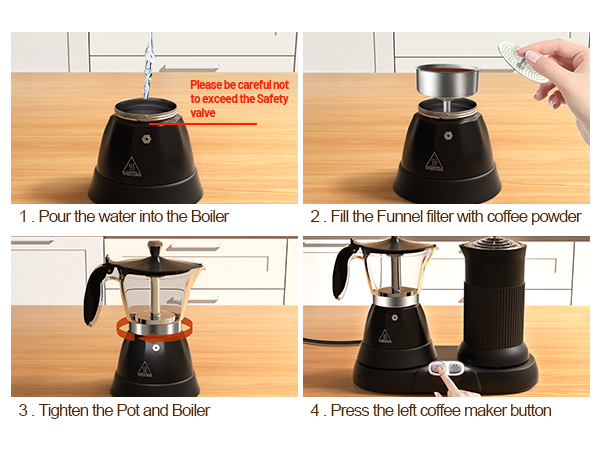 Please be careful not to exceed the Safety valve

1 . Pour the water into the Boiler

2 . Fill the Funnel filter with coffee powder

3 . Tighten the Pot and Boiler

4 . Press the left coffee maker button