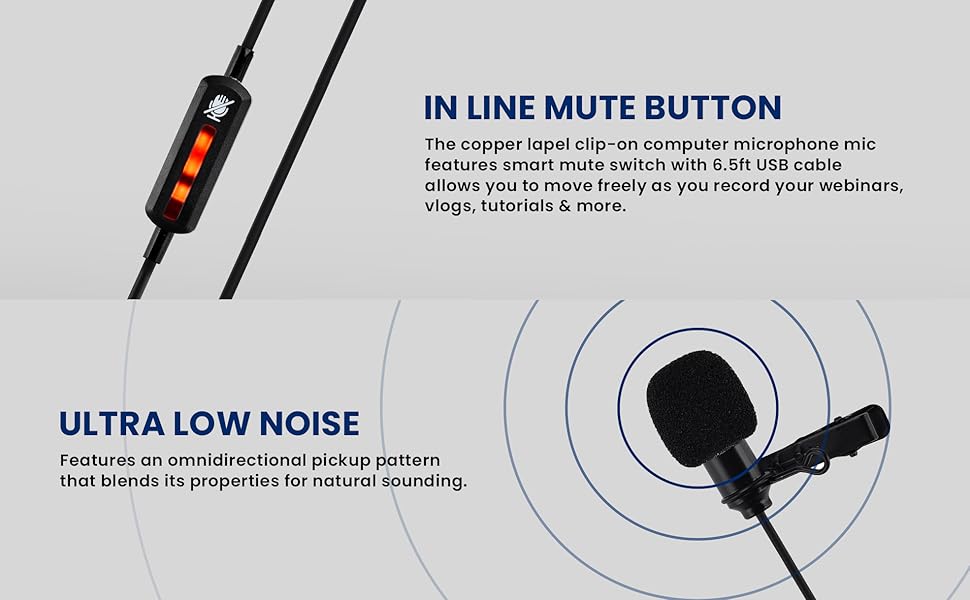 IN LINE MUTE BUTTON

The copper lapel clip-on computer microphone mic features smart mute switch with 6.5ft USB cable allows you to move freely as you record your webinars, vlogs, tutorials & more.

ULTRA LOW NOISE

Features an omnidirectional pickup pattern that blends its properties for natural sounding.