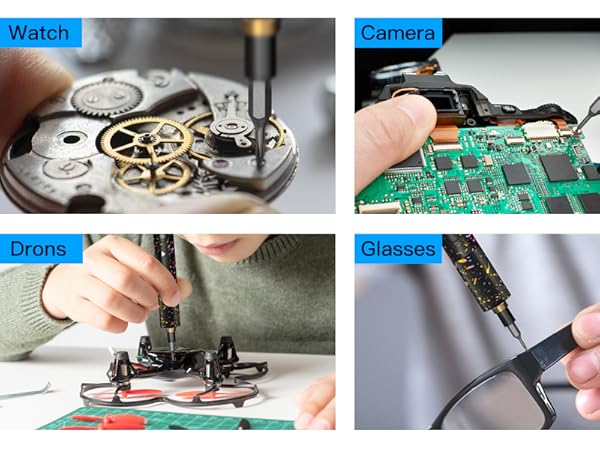 Watch

Camera

Drons

Glasses