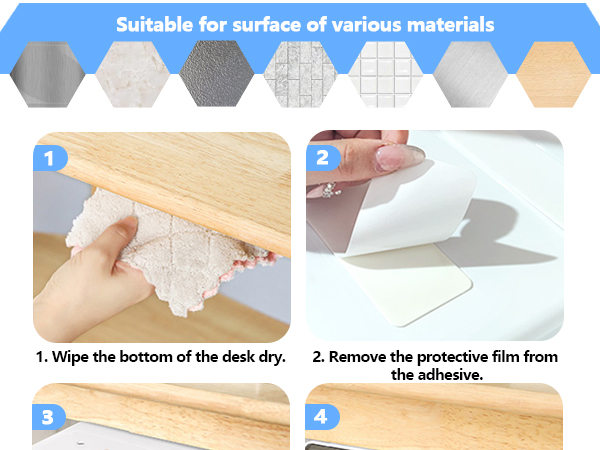 Suitable for surface of various materials

1

2

1. Wipe the bottom of the desk dry.

2. Remove the protective film from the adhesive.

3

4