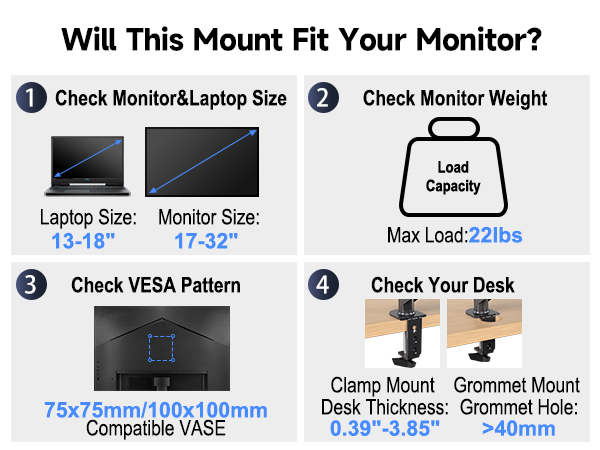 Will This Mount Fit Your Monitor?

1 Check Monitor&Laptop Size

Laptop Size:
13-18"

Monitor Size:
17-32"

2 Check Monitor Weight

Load Capacity

Max Load:22lbs

3 Check VESA Pattern

75x75mm/100x100mm
Compatible VASE

4 Check Your Desk

Clamp Mount
Desk Thickness:
0.39"-3.85"

Grommet Mount
Grommet Hole:
>40mm