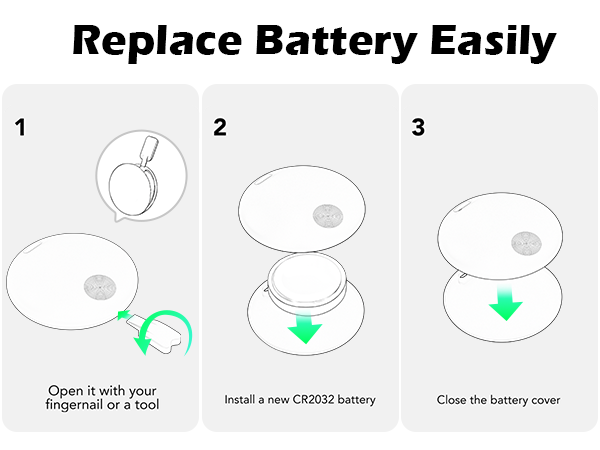 Replace Battery Easily

1

Open it with your fingernail or a tool

2

Install a new CR2032 battery

3

Close the battery cover