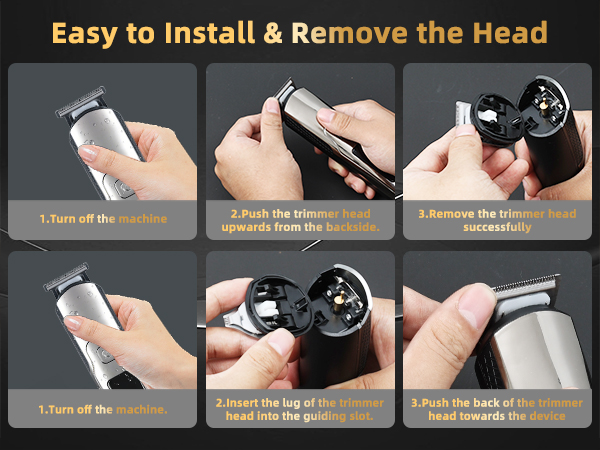 Easy to Install & Remove the Head

1.Turn off the machine

2.Push the trimmer head upwards from the backside.

3.Remove the trimmer head successfully

1.Turn off the machine.

2.Insert the lug of the trimmer head into the guiding slot.

3.Push the back of the trimmer head towards the device