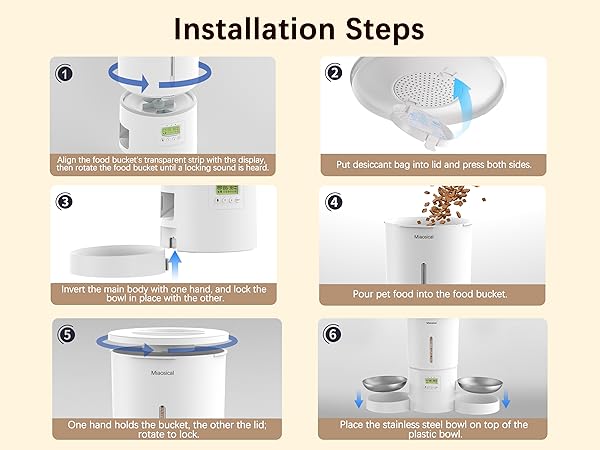 Installation Steps

1
Align the food bucket's transparent strip with the display, then rotate the food bucket until a locking sound is heard.

2
Put desiccant bag into lid and press both sides.

3
Invert the main body with one hand, and lock the bowl in place with the other.

4
Miaosical
Pour pet food into the food bucket.

5
Miaosical
One hand holds the bucket, the other the lid; rotate to lock.

6
Miaosical
Place the stainless steel bowl on top of the plastic bowl.