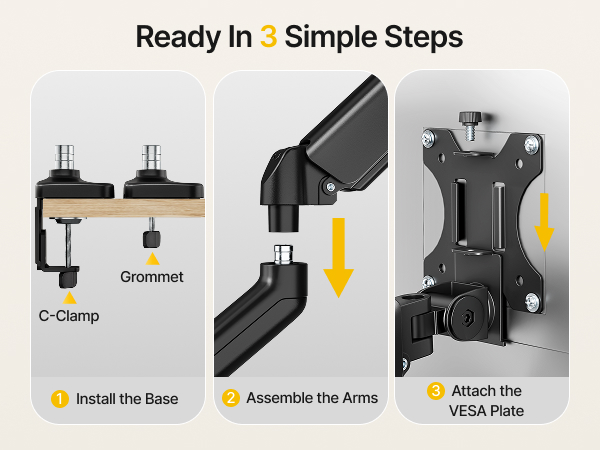 Ready In 3 Simple Steps

Grommet

C-Clamp

1 Install the Base

2 Assemble the Arms

3 Attach the VESA Plate