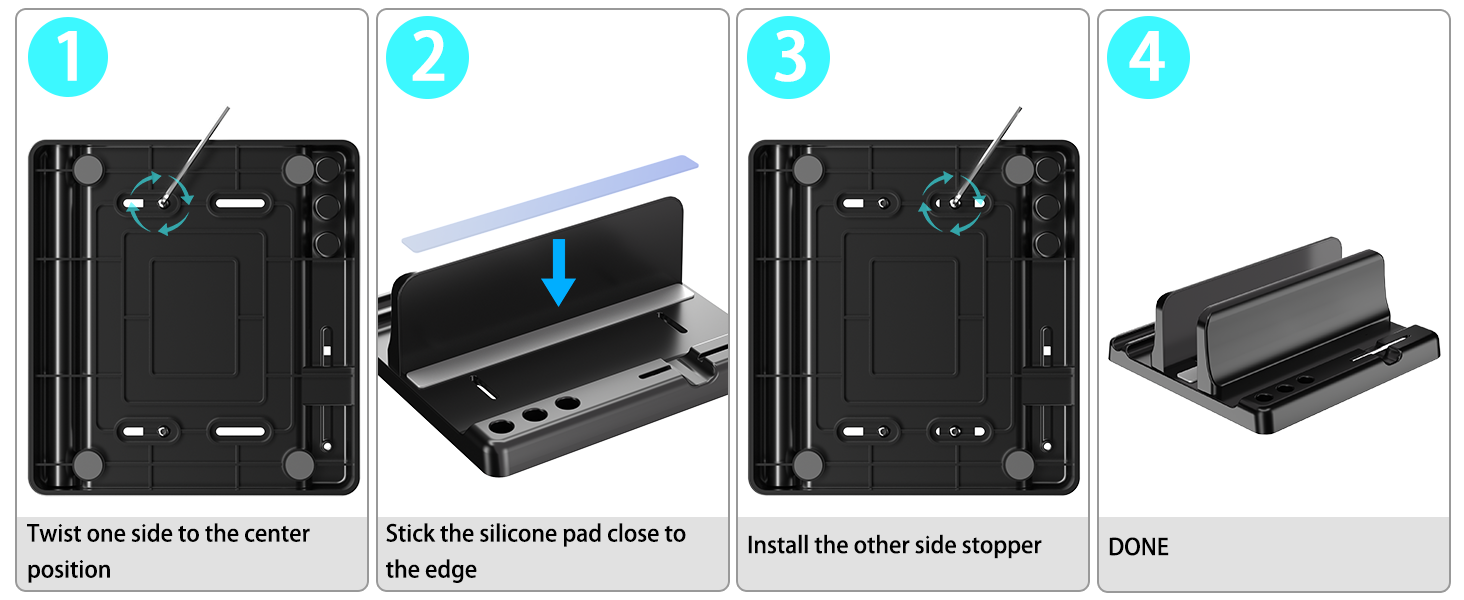 1

Twist one side to the center position

2

Stick the silicone pad close to the edge

3

Install the other side stopper

4

DONE