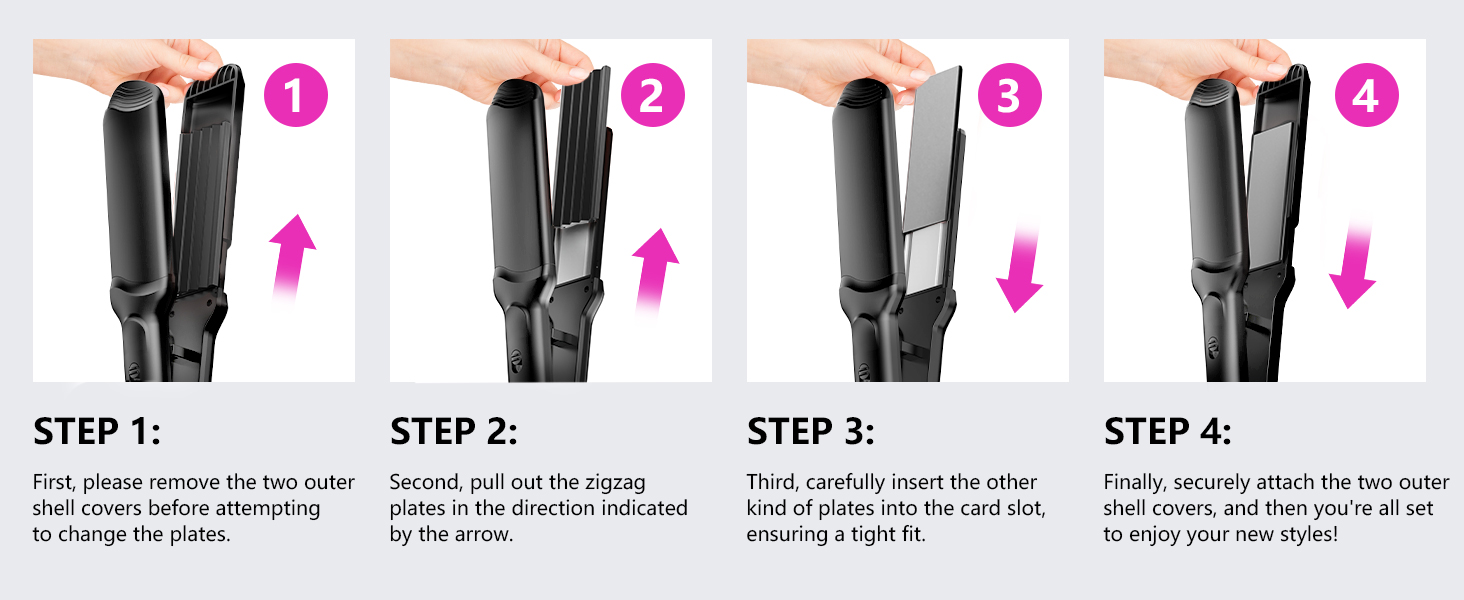 1

STEP 1:

First, please remove the two outer shell covers before attempting to change the plates.

2

STEP 2:

Second, pull out the zigzag plates in the direction indicated by the arrow.

3

STEP 3:

Third, carefully insert the other kind of plates into the card slot, ensuring a tight fit.

4

STEP 4:

Finally, securely attach the two outer shell covers, and then you're all set to enjoy your new styles!