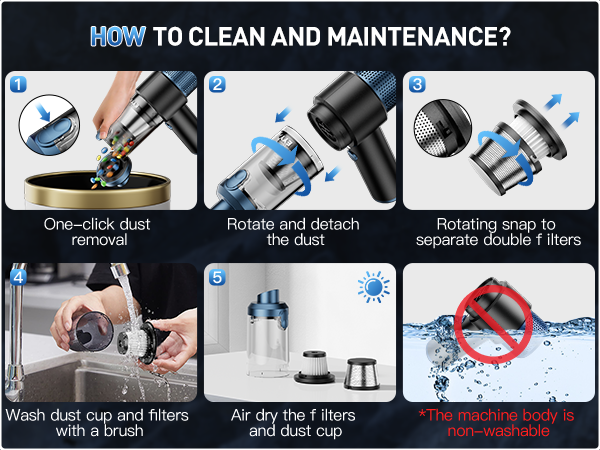 HOW TO CLEAN AND MAINTENANCE?

1

One-click dust removal

2

Rotate and detach the dust

3

Rotating snap to separate double f ilters

4

Wash dust cup and filters with a brush

5

Air dry the f ilters and dust cup

*The machine body is non-washable