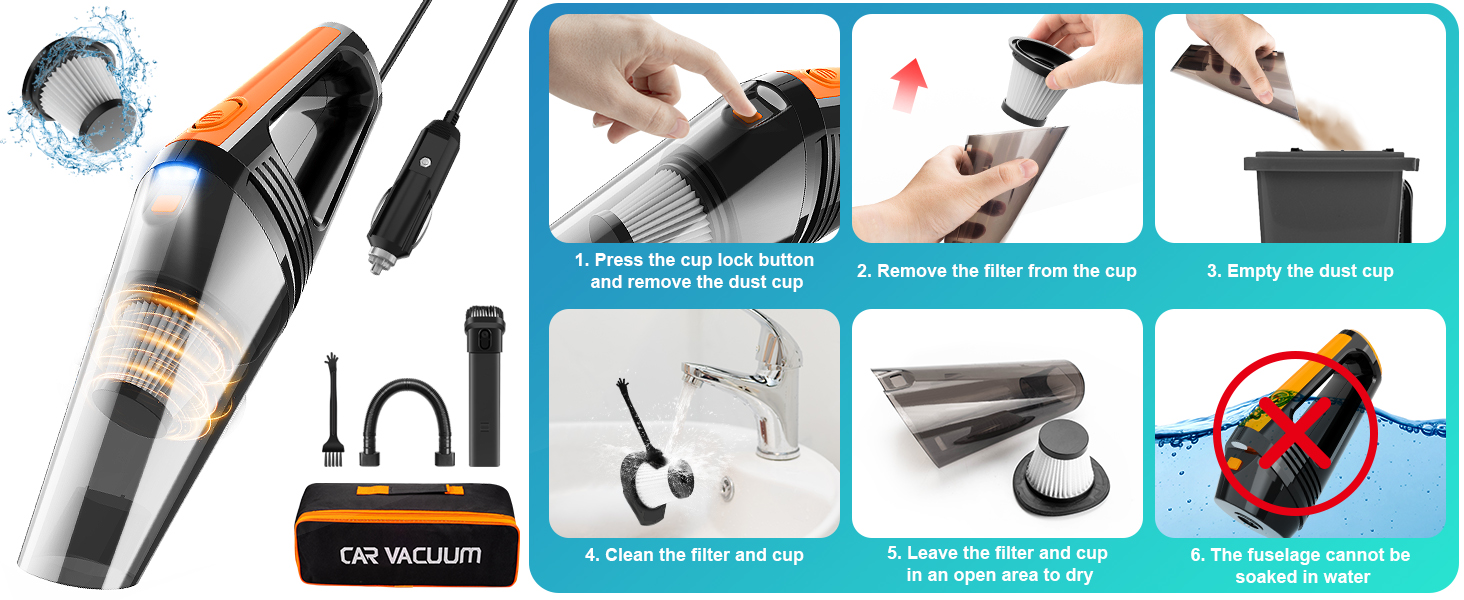 CAR VACUUM

1. Press the cup lock button and remove the dust cup

2. Remove the filter from the cup

3. Empty the dust cup

4. Clean the filter and cup

5. Leave the filter and cup in an open area to dry

6. The fuselage cannot be soaked in water