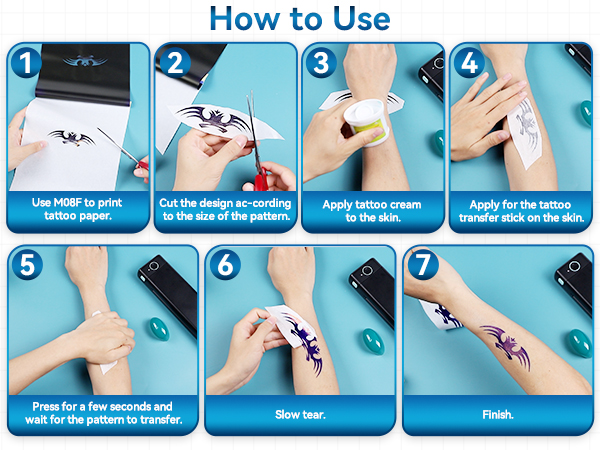 How to Use

1
Use M08F to print tattoo paper.

2
Cut the design ac-cording to the size of the pattern.

3
Apply tattoo cream to the skin.

4
Apply for the tattoo transfer stick on the skin.

5
Press for a few seconds and wait for the pattern to transfer.

6
Slow tear.

7
Finish.